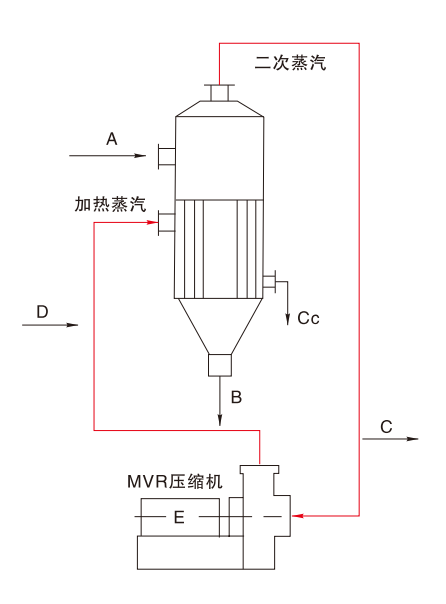 二次蒸汽

A

加热蒸汽

D

Cc

B

C

MVR压缩机

E